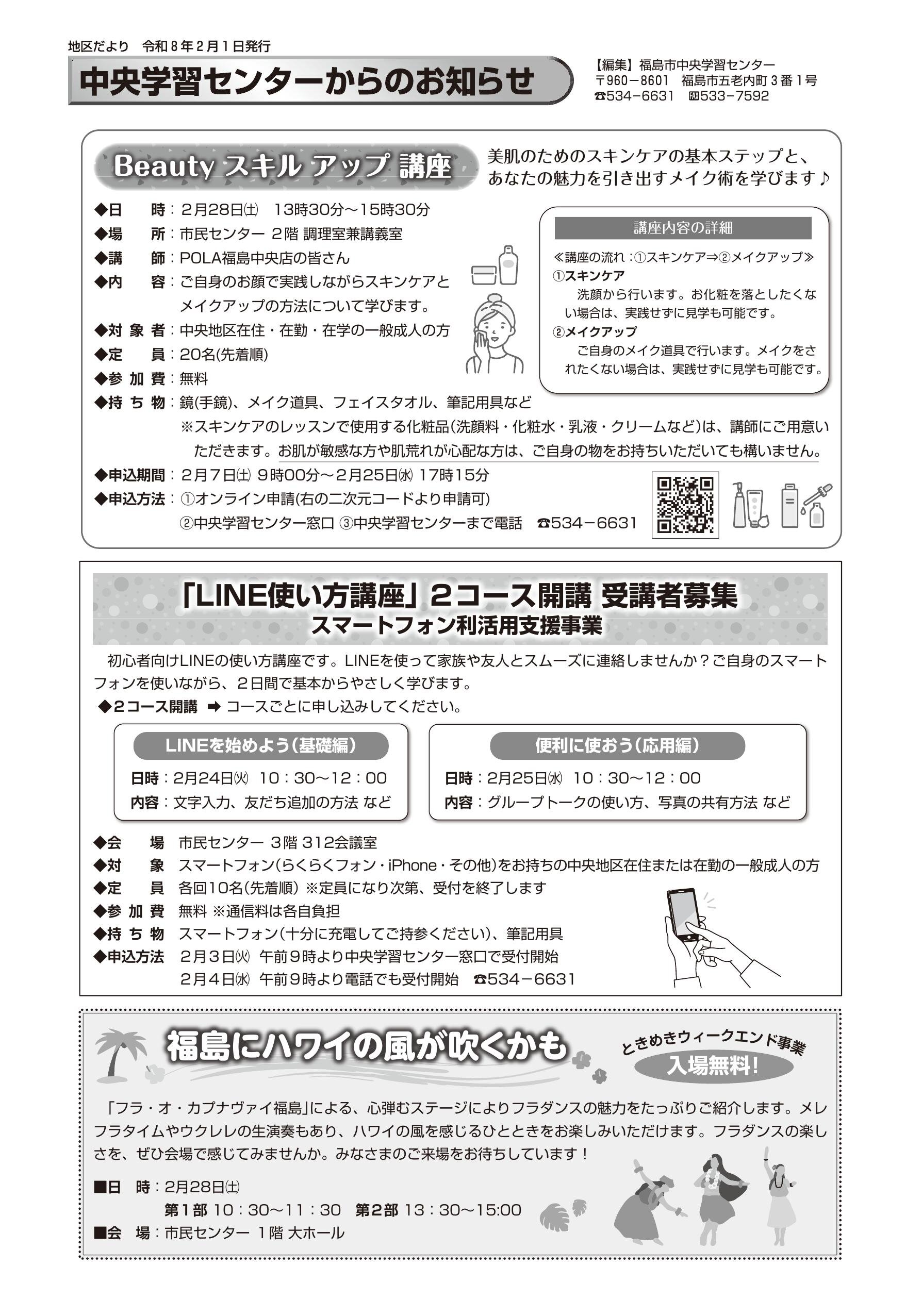 地区だより　令和８年２月１日発行

中央学習センターからのお知らせ

【編集】福島市中央学習センター
〒960－8601　福島市五老内町３番１号
☎534－6631　FAX533－7592

Beauty スキル アップ 講座

美肌のためのスキンケアの基本ステップと、あなたの魅力を引き出すメイク術を学びます♪

◆日　　時：２月28日㈯　13時30分～15時30分
◆場　　所：市民センター ２階 調理室兼講義室
◆講　　師：POLA福島中央店の皆さん
◆内　　容：ご自身のお顔で実践しながらスキンケアとメイクアップの方法について学びます。
◆対 象 者：中央地区在住・在勤・在学の一般成人の方
◆定　　員：20名(先着順)
◆参 加 費：無料
◆持 ち 物：鏡(手鏡)、メイク道具、フェイスタオル、筆記用具など
※スキンケアのレッスンで使用する化粧品(洗顔料・化粧水・乳液・クリームなど)は、講師にご用意いただきます。お肌が敏感な方や肌荒れが心配な方は、ご自身の物をお持ちいただいても構いません。
◆申込期間：２月７日㈯ ９時00分～２月25日㈬ 17時15分
◆申込方法：①オンライン申請(右の二次元コードより申請可)
②中央学習センター窓口 ③中央学習センターまで電話　☎534－6631

講座内容の詳細
≪講座の流れ：①スキンケア⇒②メイクアップ≫
①スキンケア
洗顔から行います。お化粧を落としたくない場合は、実践せずに見学も可能です。
②メイクアップ
ご自身のメイク道具で行います。メイクをされたくない場合は、実践せずに見学も可能です。

「LINE使い方講座」２コース開講 受講者募集
スマートフォン利活用支援事業

初心者向けLINEの使い方講座です。LINEを使って家族や友人とスムーズに連絡しませんか？ご自身のスマートフォンを使いながら、２日間で基本からやさしく学びます。
◆２コース開講 ➡ コースごとに申し込みしてください。

LINEを始めよう(基礎編)
日時：2月24日㈫　10：30～12：00
内容：文字入力、友だち追加の方法 など

便利に使おう(応用編)
日時：2月25日㈬　10：30～12：00
内容：グループトークの使い方、写真の共有方法 など

◆会　　場　市民センター ３階 312会議室
◆対　　象　スマートフォン(らくらくフォン・iPhone・その他)をお持ちの中央地区在住または在勤の一般成人の方
◆定　　員　各回10名(先着順) ※定員になり次第、受付を終了します
◆参 加 費　無料 ※通信料は各自負担
◆持 ち 物　スマートフォン(十分に充電してご持参ください)、筆記用具
◆申込方法　２月３日㈫ 午前９時より中央学習センター窓口で受付開始
２月４日㈬ 午前９時より電話でも受付開始　☎534－6631

福島にハワイの風が吹くかも

ときめきウィークエンド事業
入場無料!

「フラ・オ・カプナヴァイ福島」による、心弾むステージによりフラダンスの魅力をたっぷりご紹介します。メレフラタイムやウクレレの生演奏もあり、ハワイの風を感じるひとときをお楽しみいただけます。フラダンスの楽しさを、ぜひ会場で感じてみませんか。みなさまのご来場をお待ちしています！
■日　時：2月28日㈯
第１部 10：30～11：30　第２部 13：30～15:00
■会　場：市民センター １階 大ホール